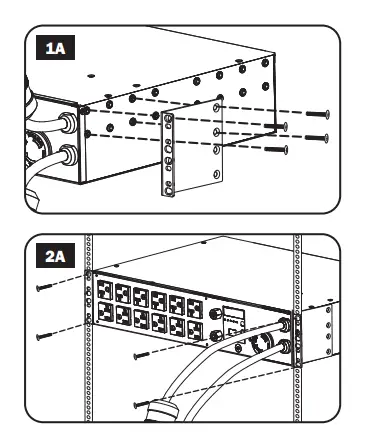 1A

2A