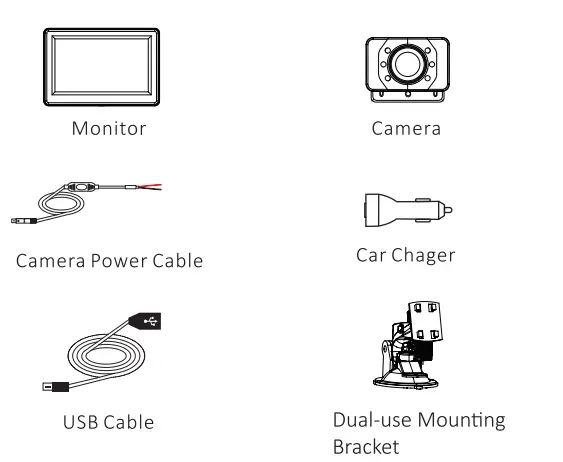 Monitor

Camera

Camera Power Cable

Car Chager

USB Cable

Dual-use Mounting Bracket