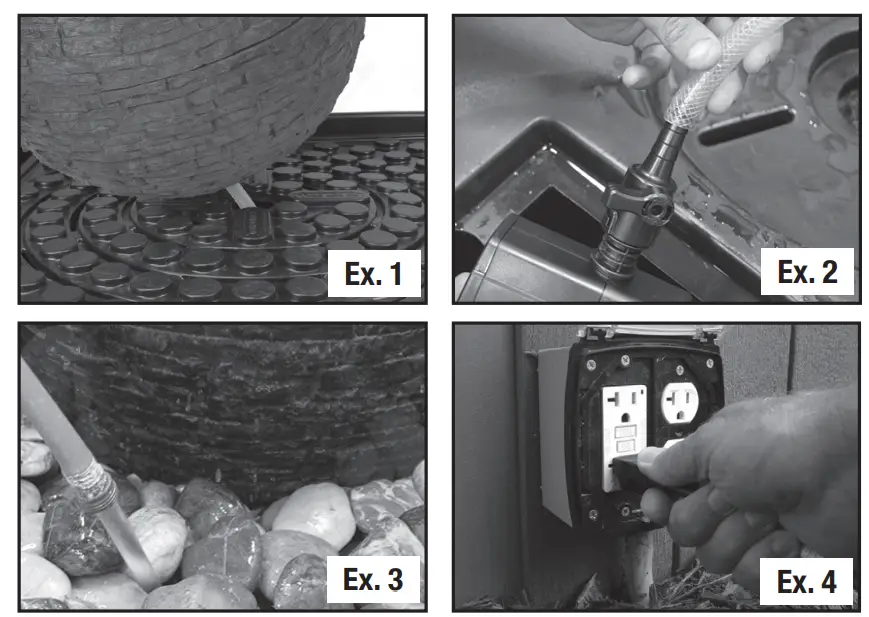 Ex. 1

Ex. 2

Ex. 3

Ex. 4