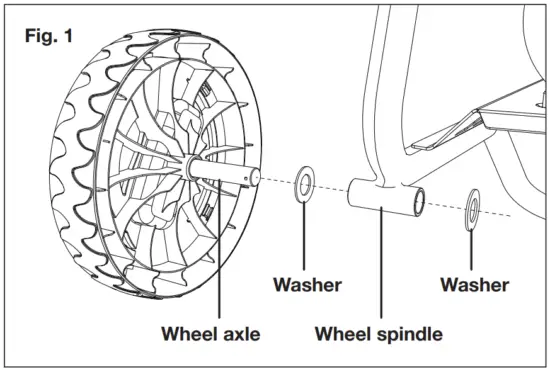 Fig. 1

Washer

Washer

Wheel axle

Wheel spindle