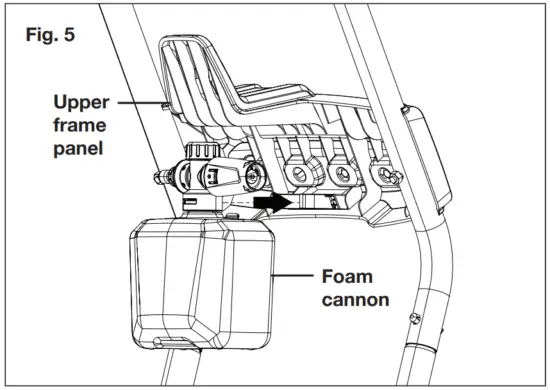 Fig. 5

Upper frame panel

Foam cannon