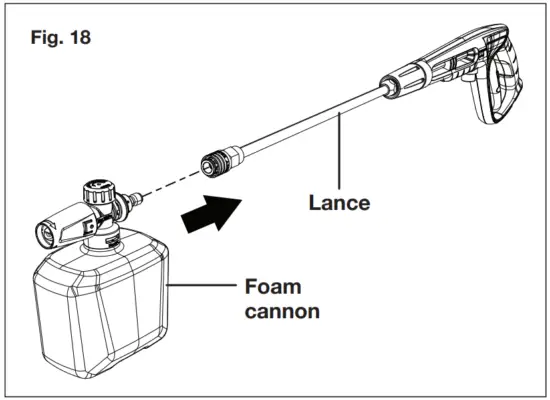 Fig. 18

Lance

Foam cannon