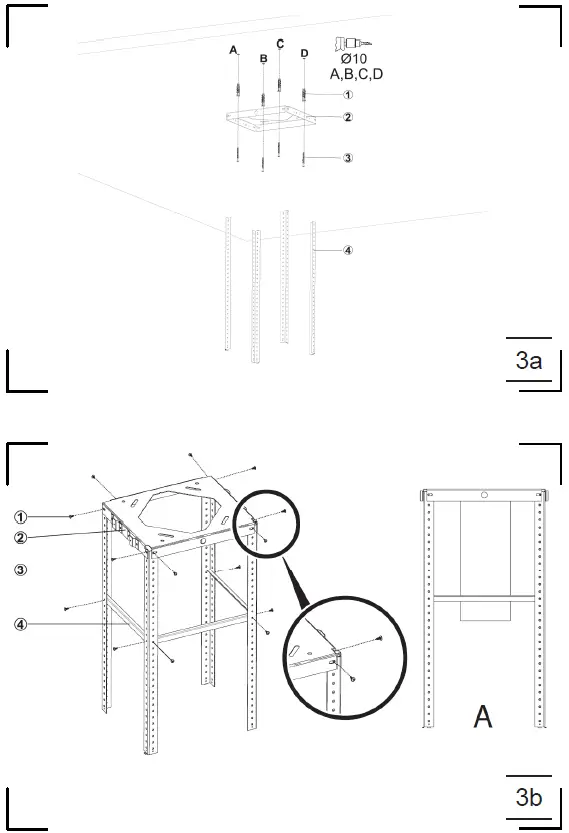 A
B
C
D
Ø10
A,B,C,D
①
②
③
④
3a

①
②
③
④
A
3b