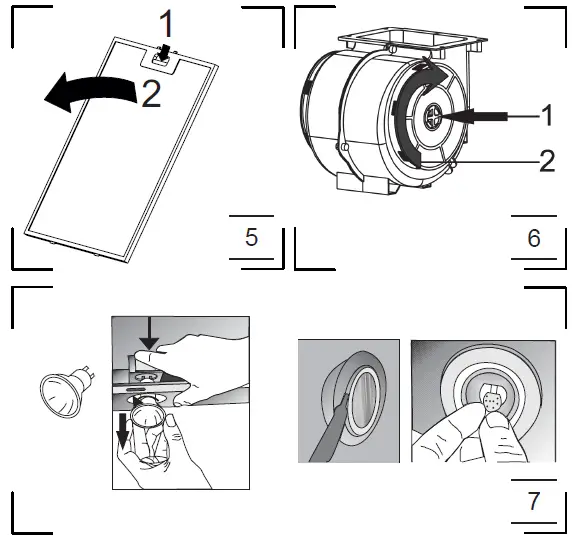 1
2
5

1
2
6

7