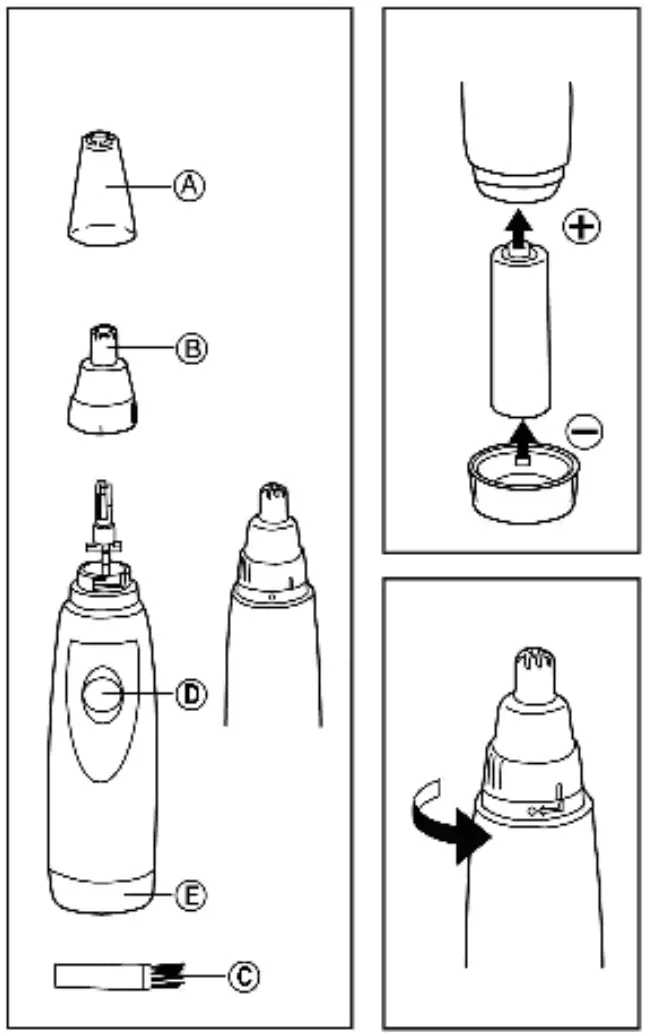 A

B

D

E

C

+

−