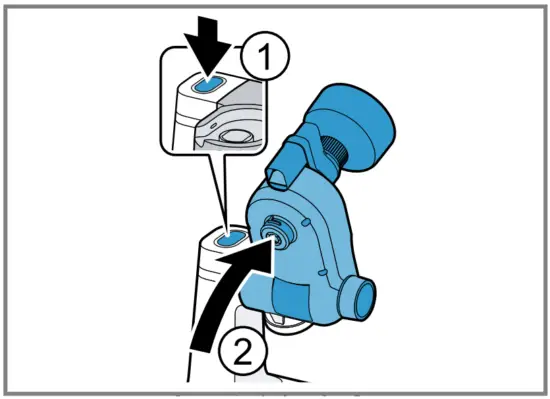 1

2