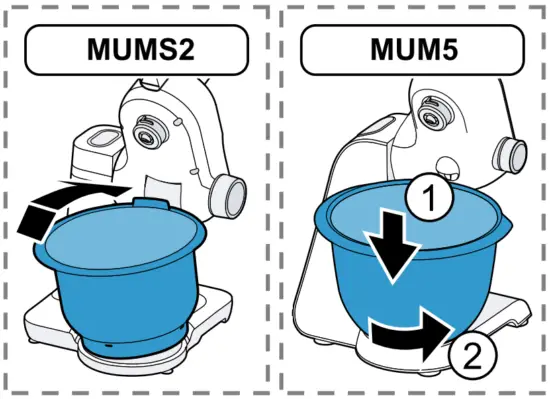 MUMS2

MUM5

1

2