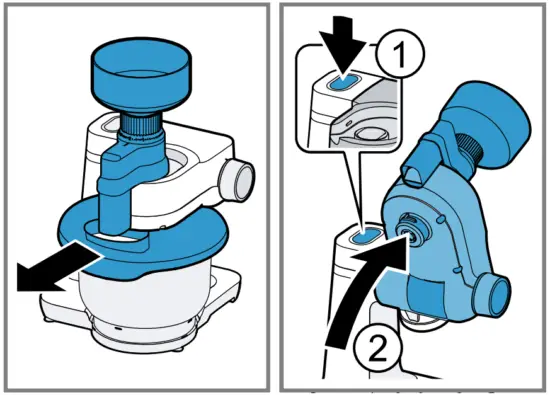 1
2