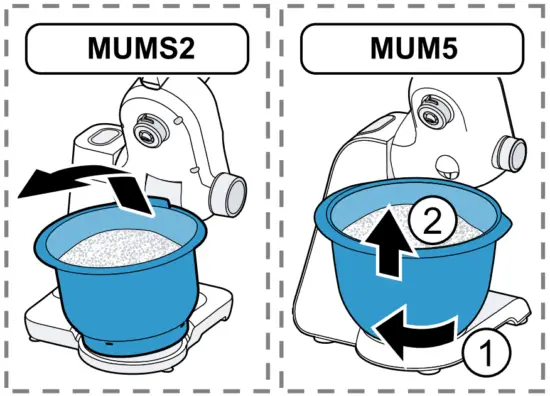 MUMS2

MUM5

2

1