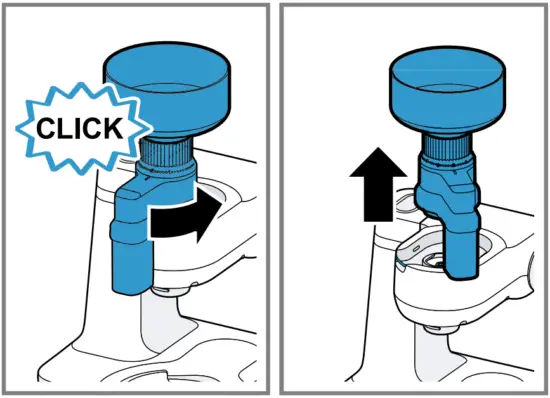 CLICK