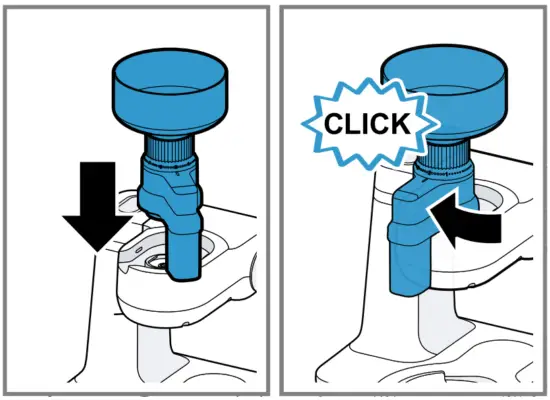 CLICK