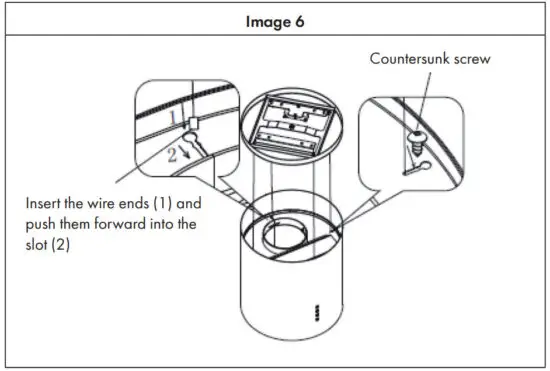 Image 6

Countersunk screw

1

2

Insert the wire ends (1) and push them forward into the slot (2)