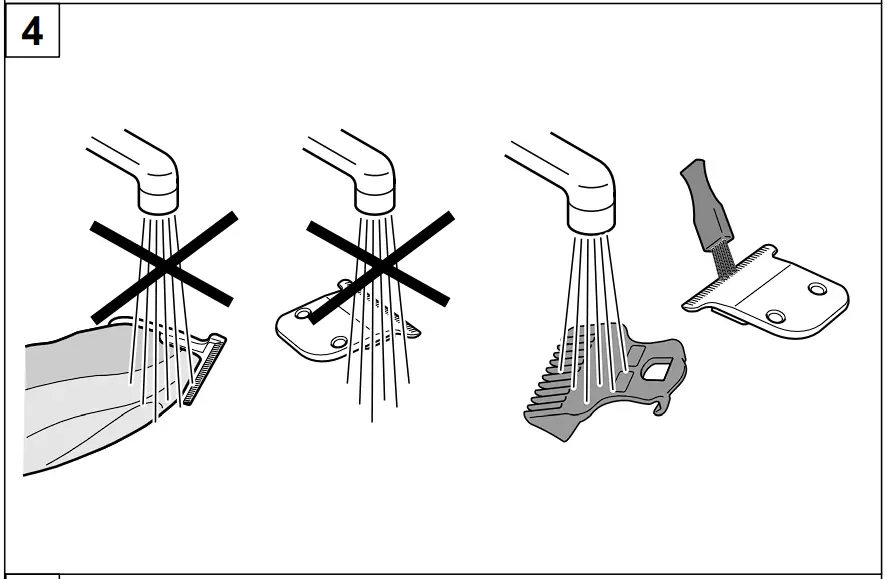 4