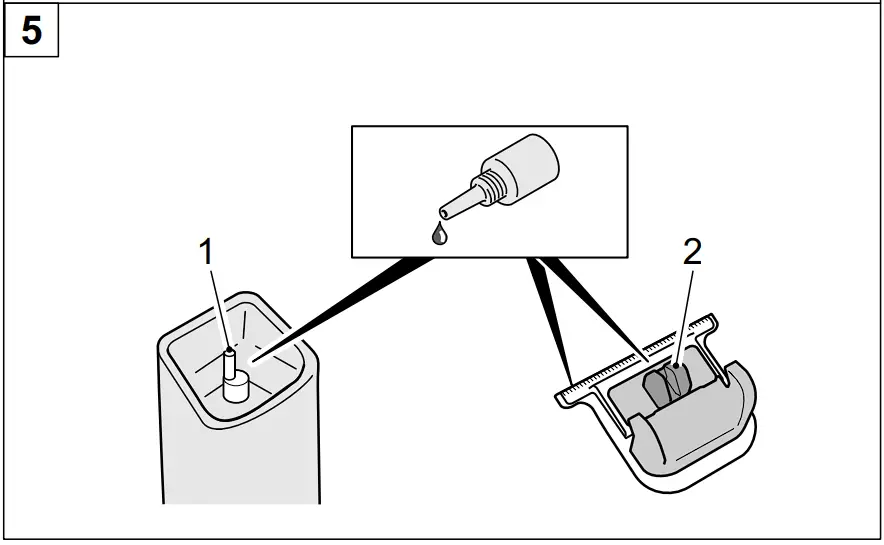 5

1

2