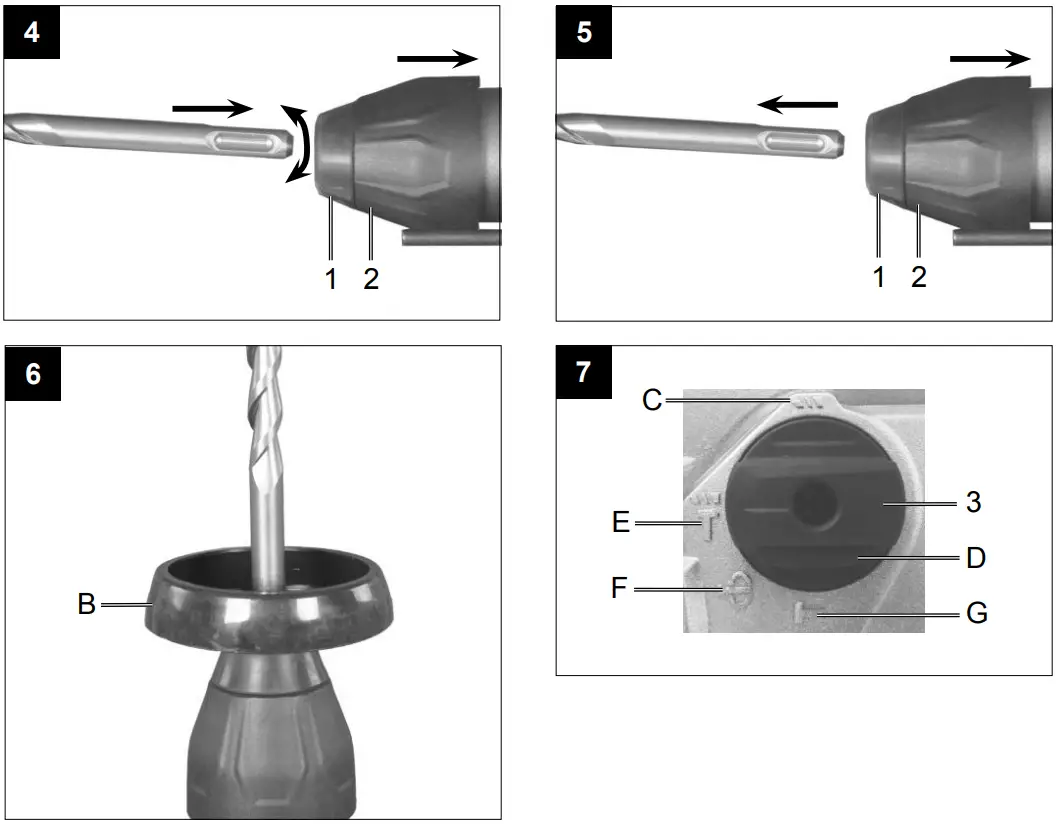 4

1 2

5

1 2

6

B

7

C

E

F

3

D

G