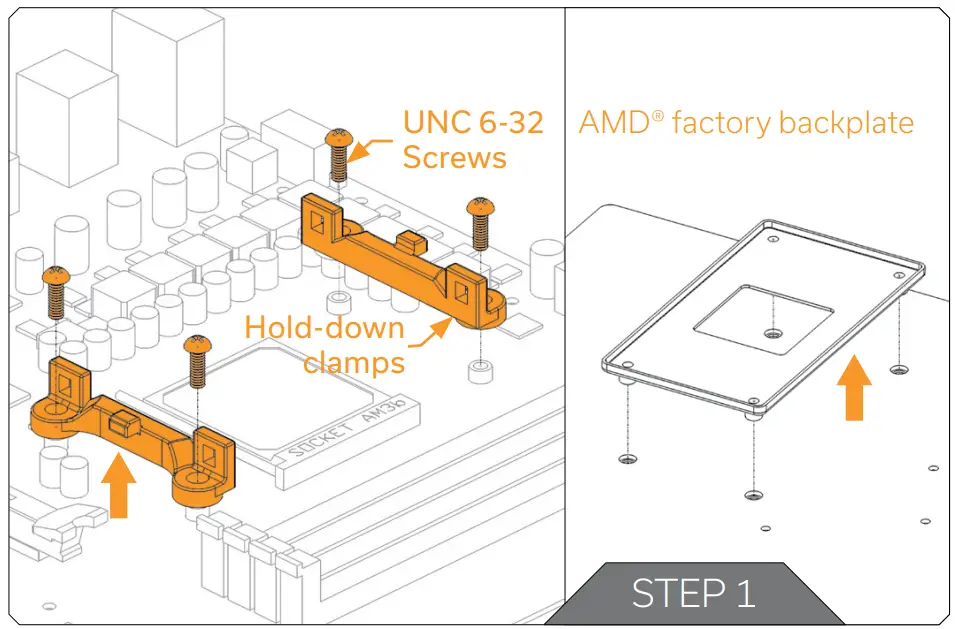 UNC 6-32 Screws

Hold-down clamps

SOCKET AM3b

AMD® factory backplate

STEP 1