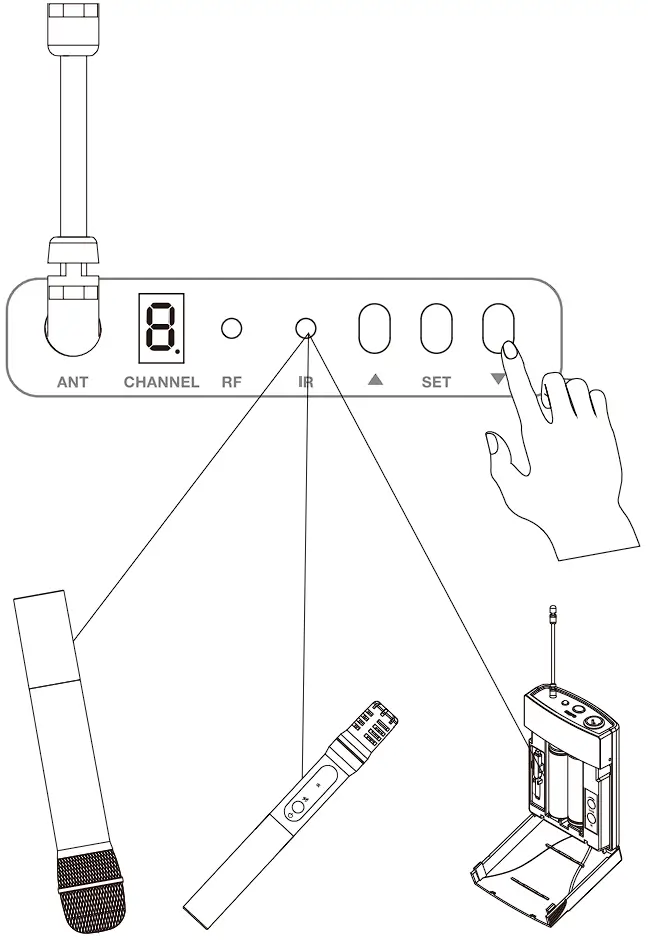 8.

ANT CHANNEL RF IR ▲ SET ▼