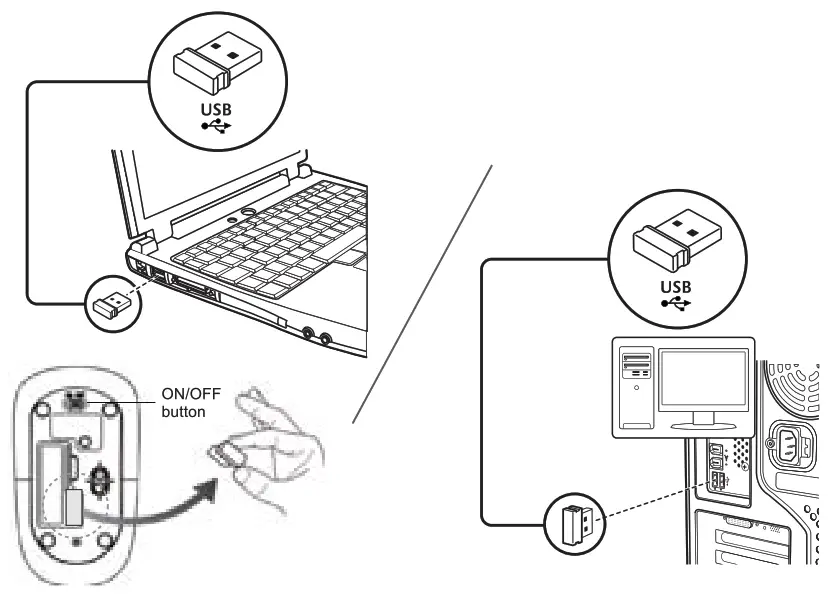 USB

ON/OFF button

USB