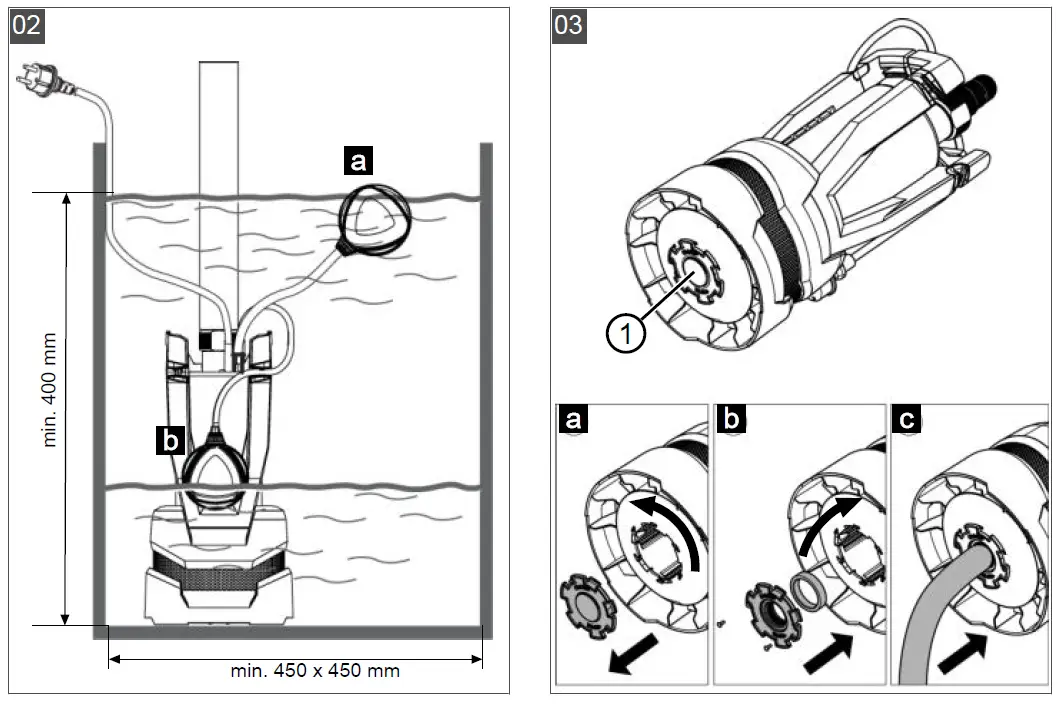 02

a

b

min. 400 mm

min. 450 x 450 mm

03

1

a

b

c