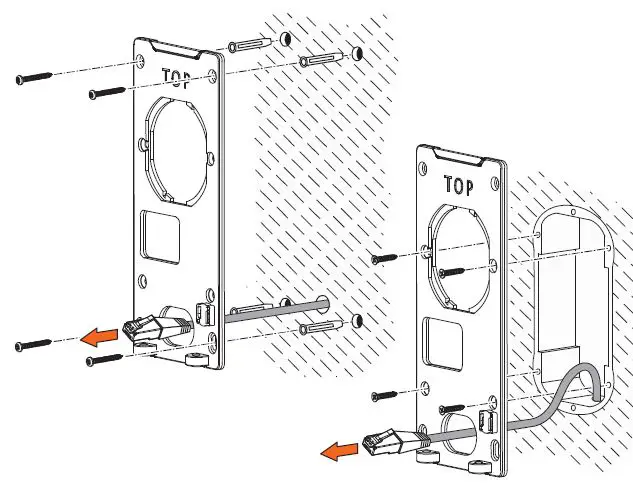 TOP

TOP