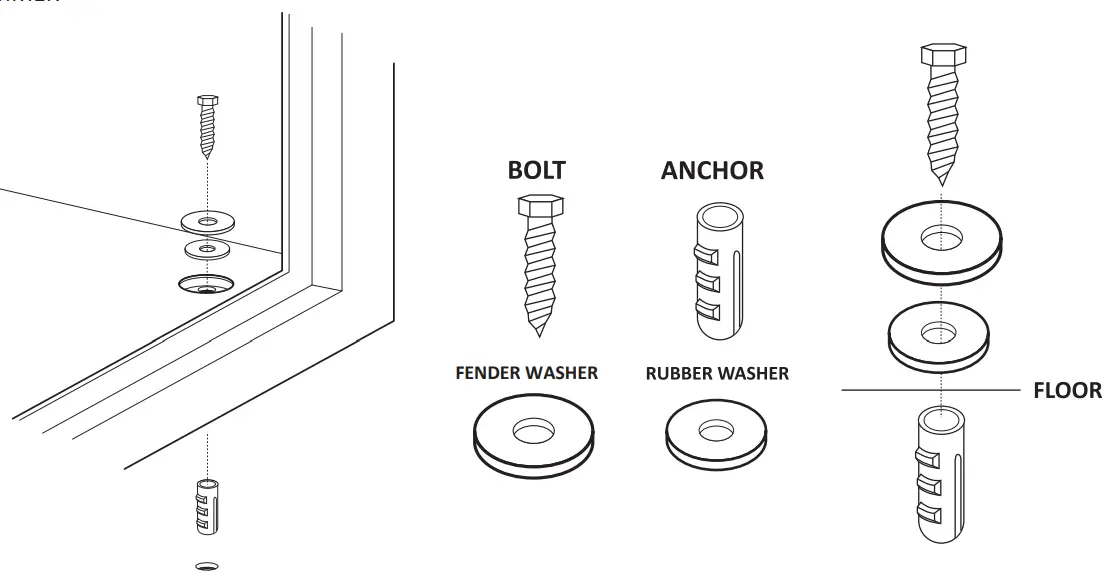 BOLT

ANCHOR

FENDER WASHER

RUBBER WASHER

FLOOR