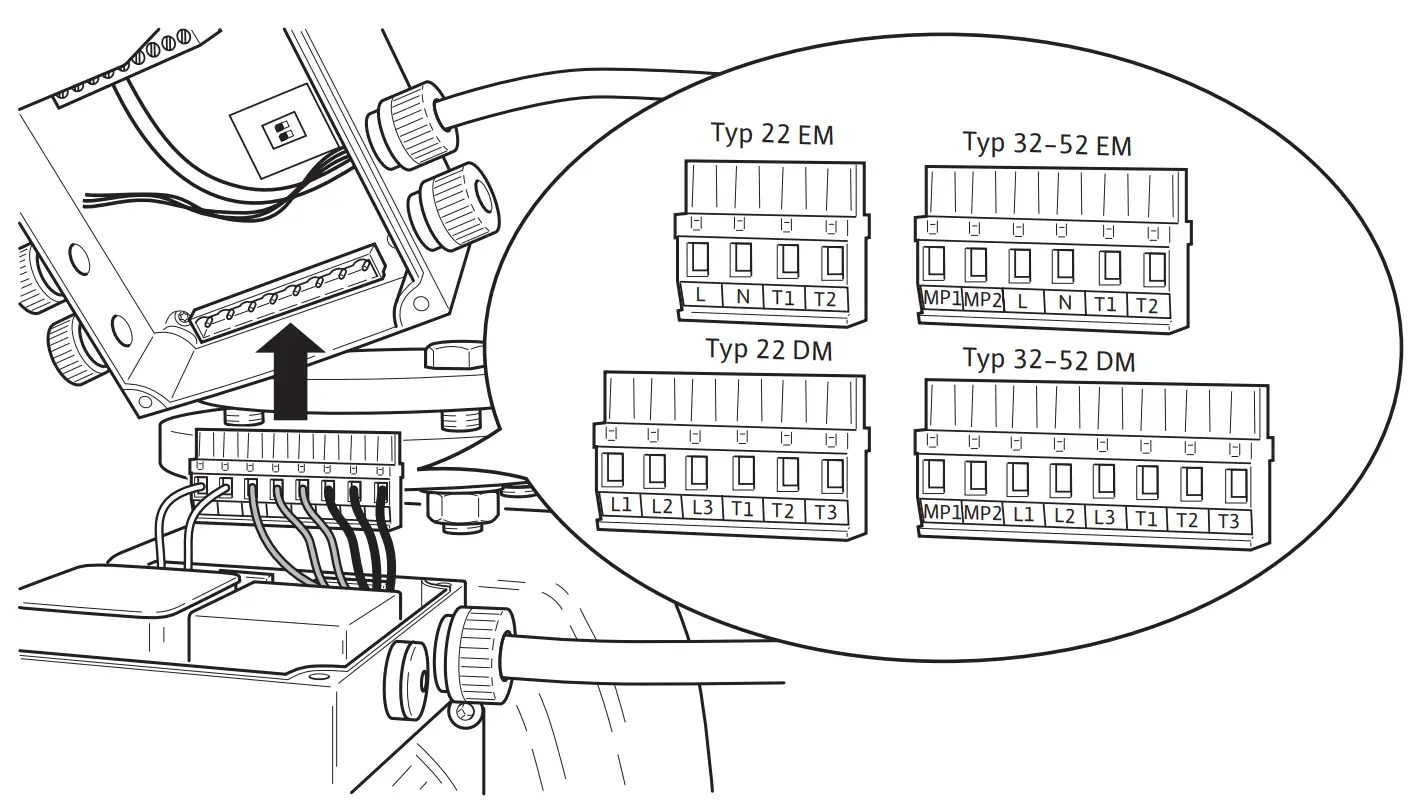 Typ 22 EM

L N T1 T2

Typ 32–52 EM

MP1 MP2 L N T1 T2

Typ 22 DM

L1 L2 L3 T1 T2 T3

Typ 32–52 DM

MP1 MP2 L1 L2 L3 T1 T2 T3