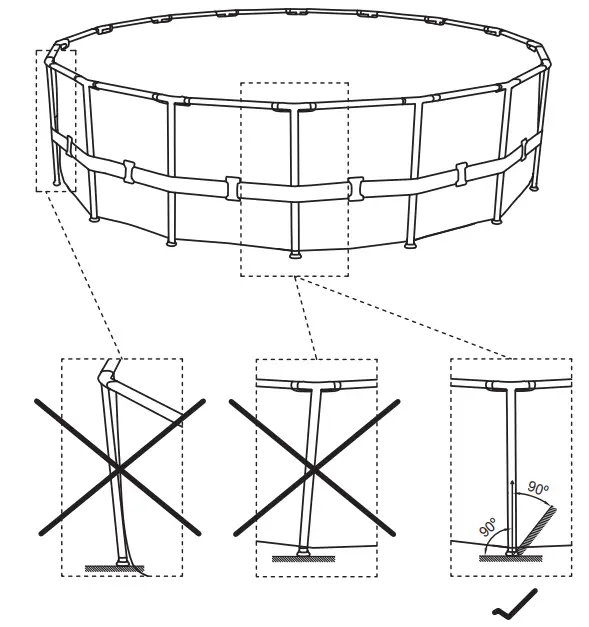 90°
90°