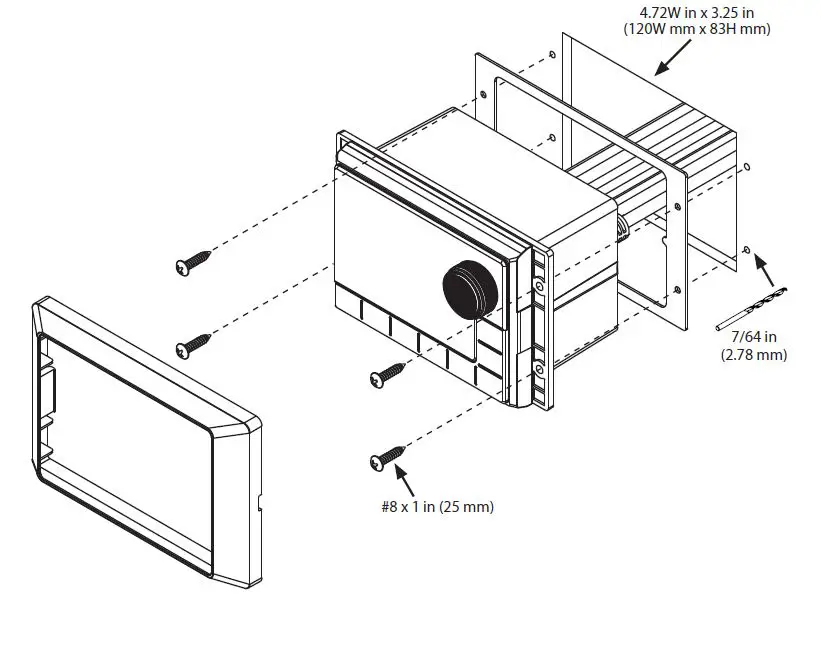 4.72W in x 3.25 in
(120W mm x 83H mm)

7/64 in
(2.78 mm)

#8 x 1 in (25 mm)