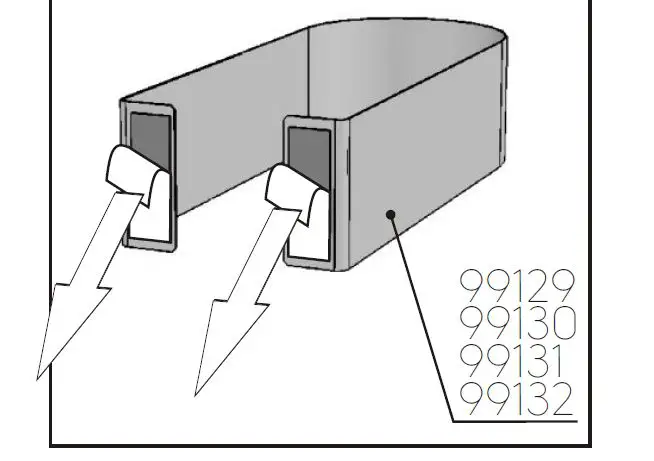 99129
99130
99131
99132