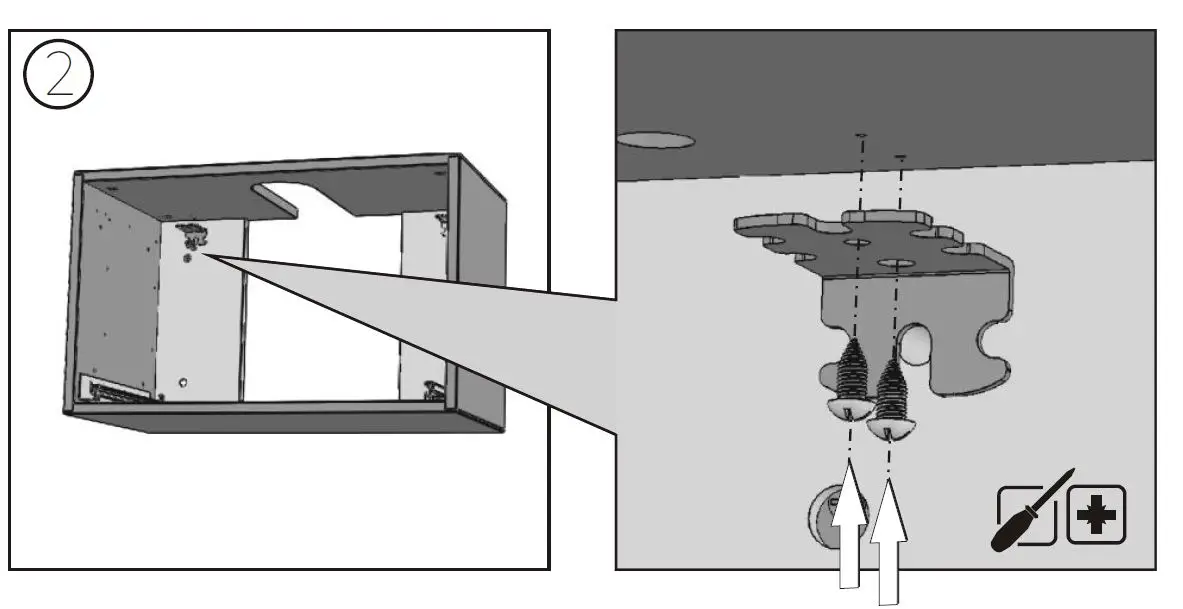 2