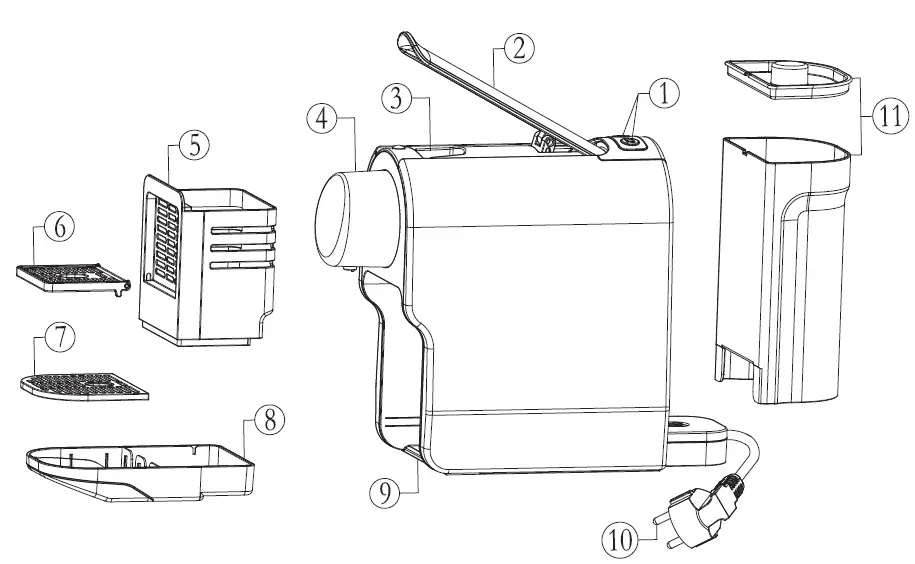 2
3
1
4
11
5
6
7
8
9
10