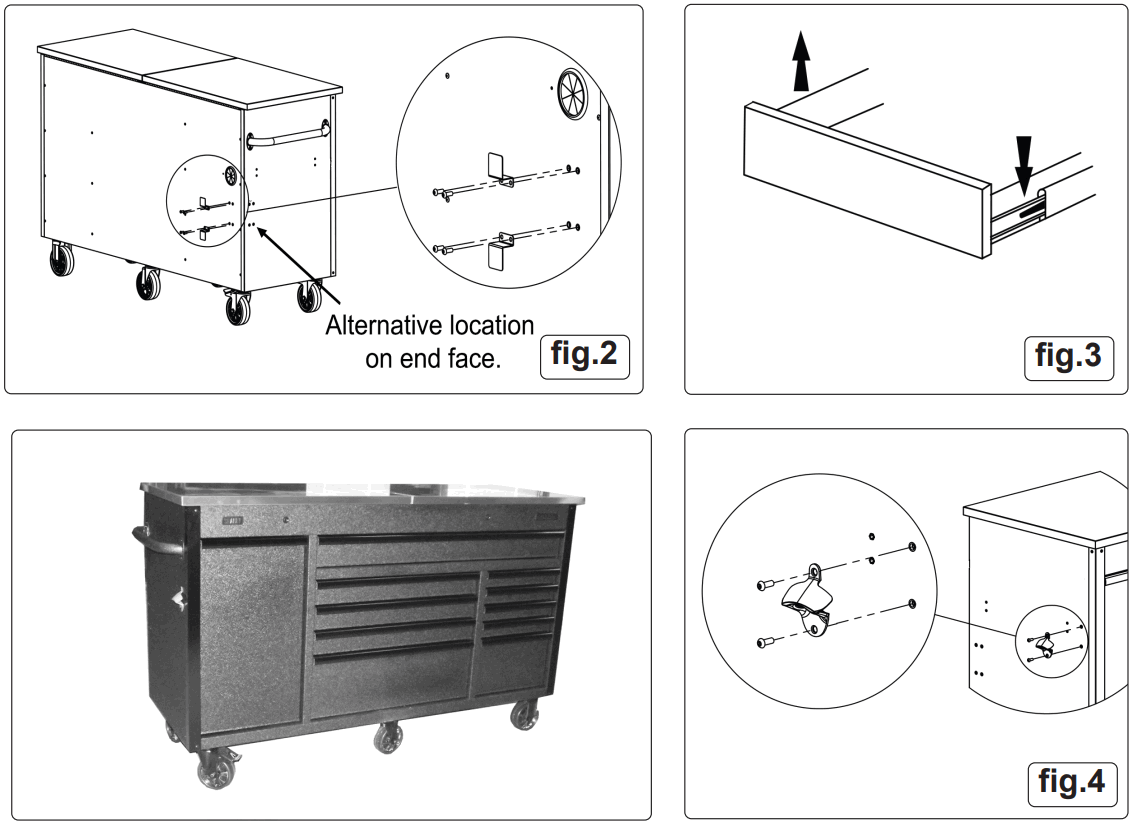 Alternative location on end face.

fig.2

fig.3

fig.4