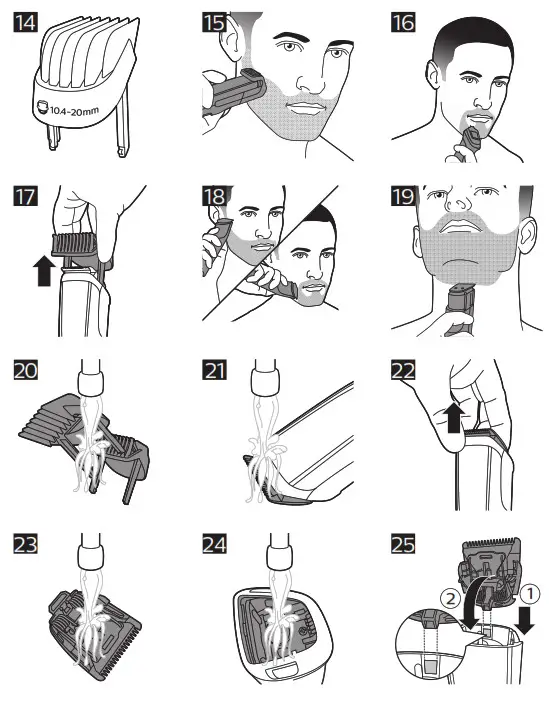 14

10.4-20mm

15

16

17

18

19

20

21

22

23

24

25

2

1