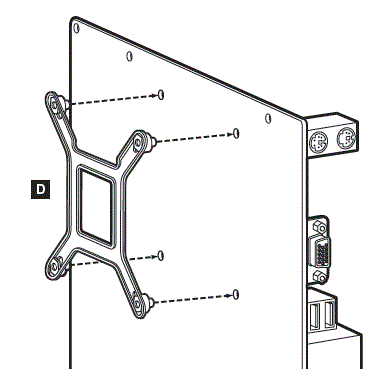 D