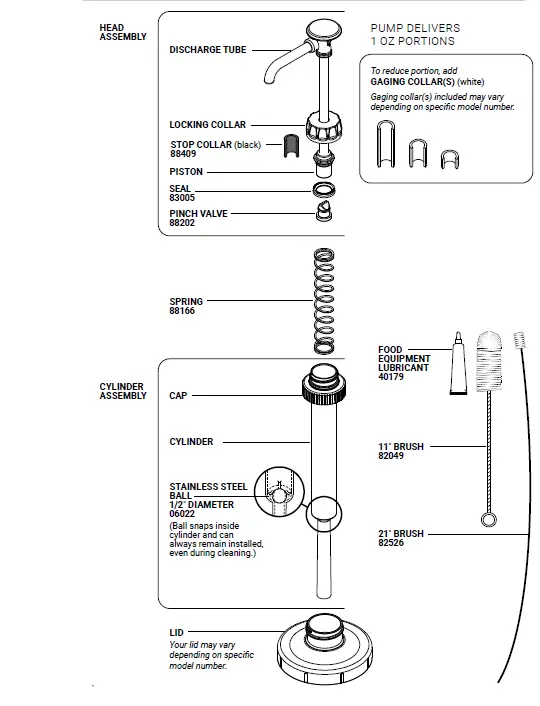 HEAD ASSEMBLY

DISCHARGE TUBE

LOCKING COLLAR

STOP COLLAR (black) 88409

PISTON

SEAL 83005

PINCH VALVE 88202

PUMP DELIVERS 1 OZ PORTIONS

To reduce portion, add GAGING COLLAR(S) (white)

Gaging collar(s) included may vary depending on specific model number.

SPRING 88166

CYLINDER ASSEMBLY

CAP

CYLINDER

STAINLESS STEEL BALL 1/2" DIAMETER 06022

(Ball snaps inside cylinder and can always remain installed, even during cleaning.)

FOOD EQUIPMENT LUBRICANT 40179

11" BRUSH 82049

21" BRUSH 82526

LID

Your lid may vary depending on specific model number.