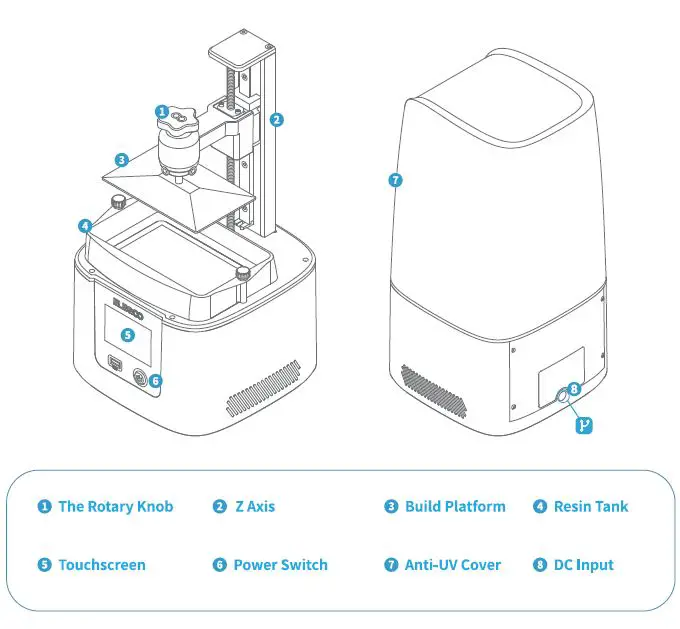 1
2
3
4
ELEGOO
5
6
7
8

1 The Rotary Knob
2 Z Axis
3 Build Platform
4 Resin Tank
5 Touchscreen
6 Power Switch
7 Anti-UV Cover
8 DC Input