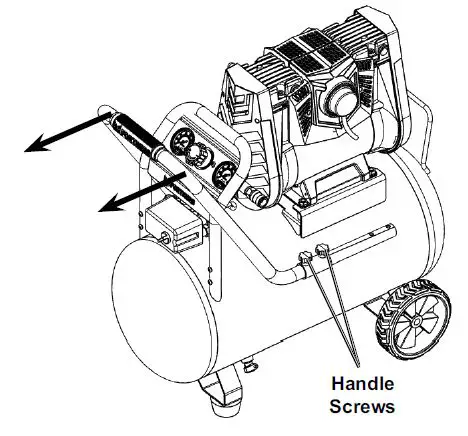 Handle Screws