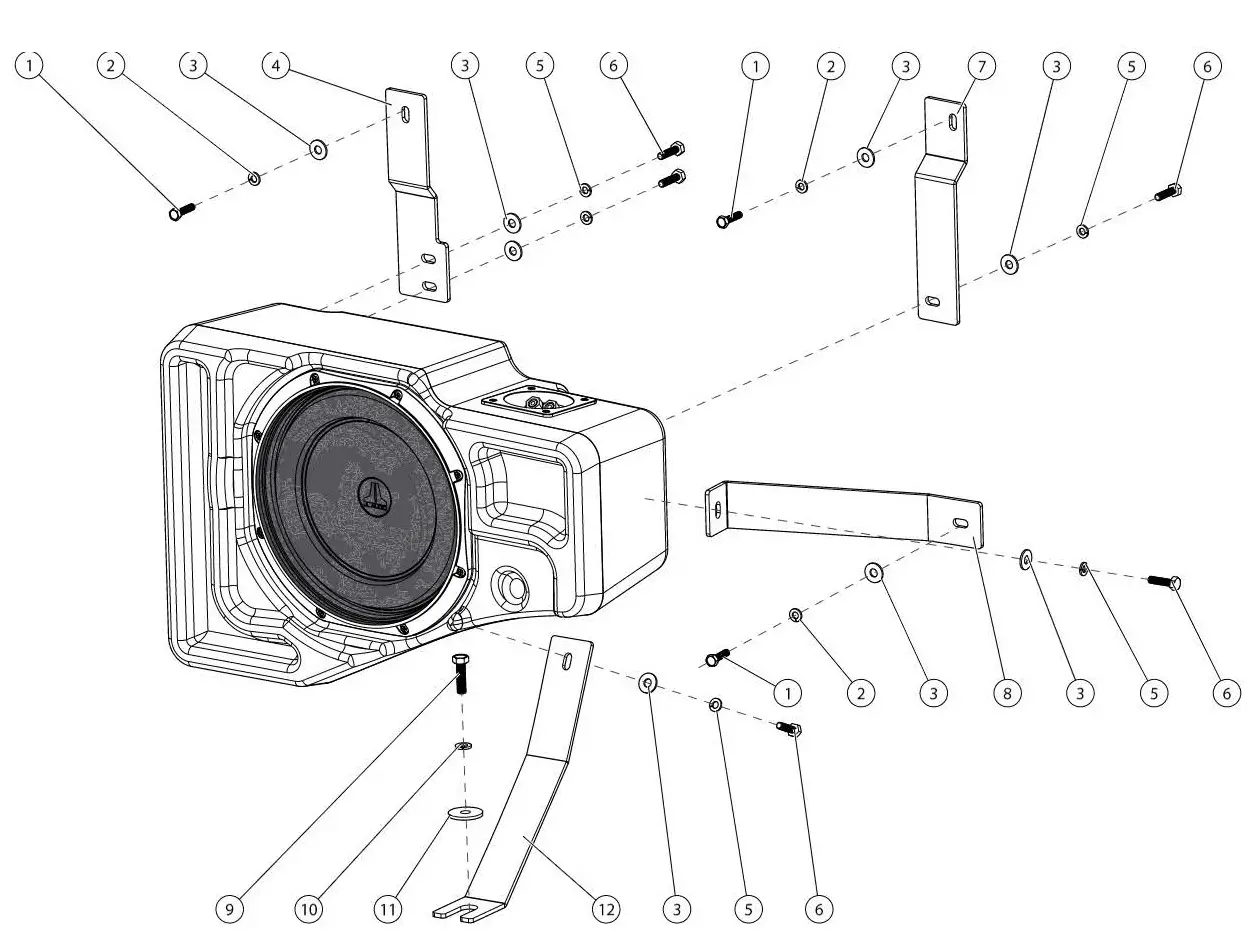 1 2 3 4 3 5 6 1 2 3 7 3 5 6

1 2 3 8 3 5 6

9 10 11 12 3 5 6