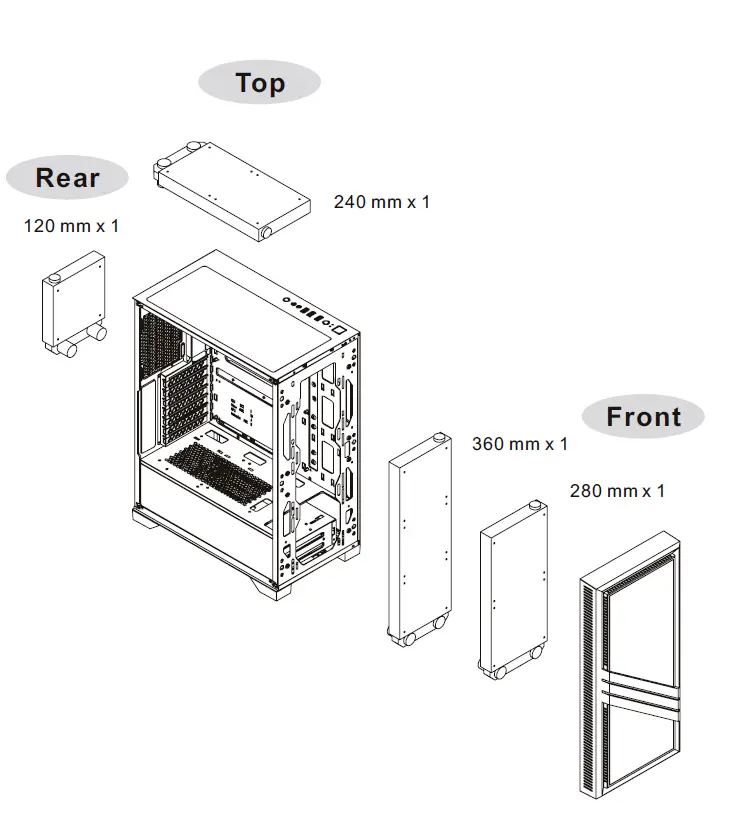 Top

Rear

240 mm x 1

120 mm x 1

Front

360 mm x 1

280 mm x 1