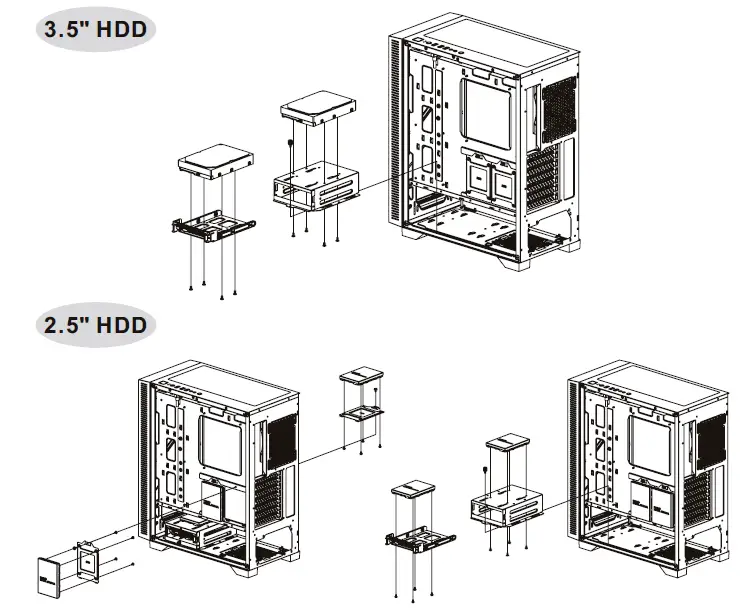 3.5" HDD

2.5" HDD