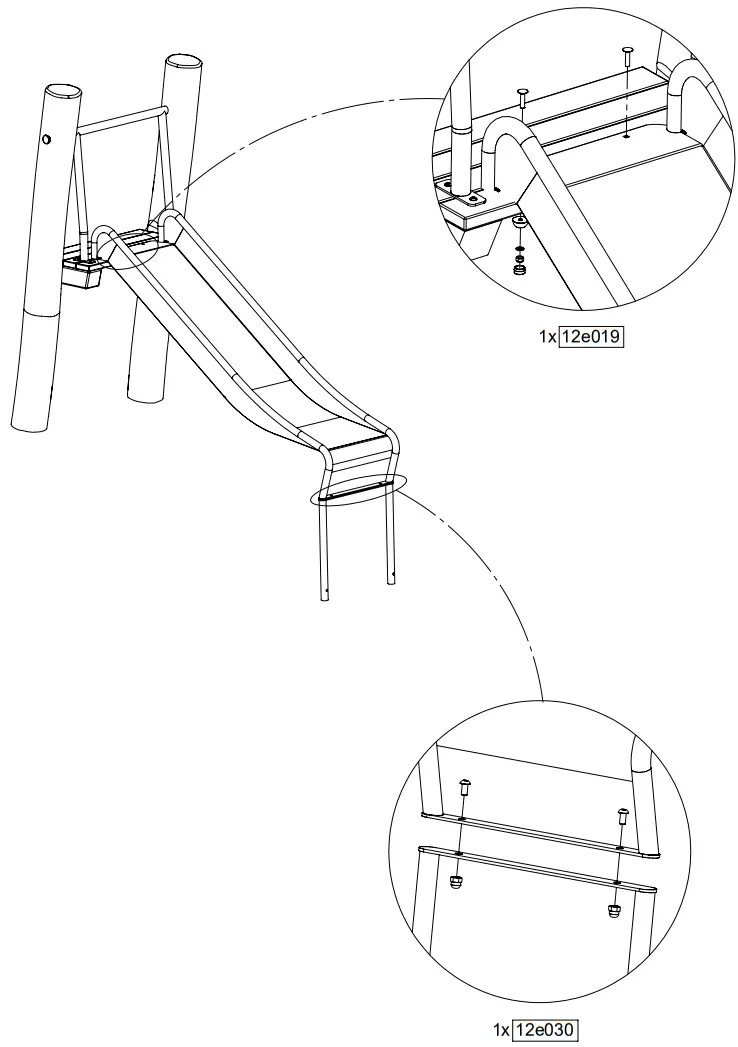 1x 12e019

1x 12e030