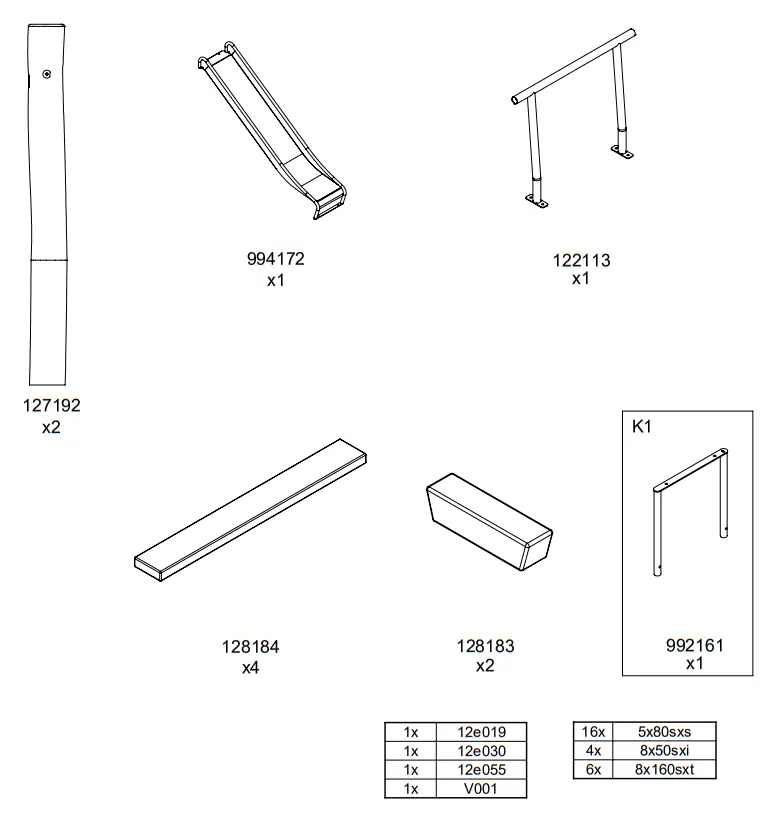 994172
x1

122113
x1

127192
x2

K1

128184
x4

128183
x2

992161
x1

| 1x | 12e019 |
|---|---|
| 1x | 12e030 |
| 1x | 12e055 |
| 1x | V001 |

| 16x | 5x80sxs |
|---|---|
| 4x | 8x50sxi |
| 6x | 8x160sxt |