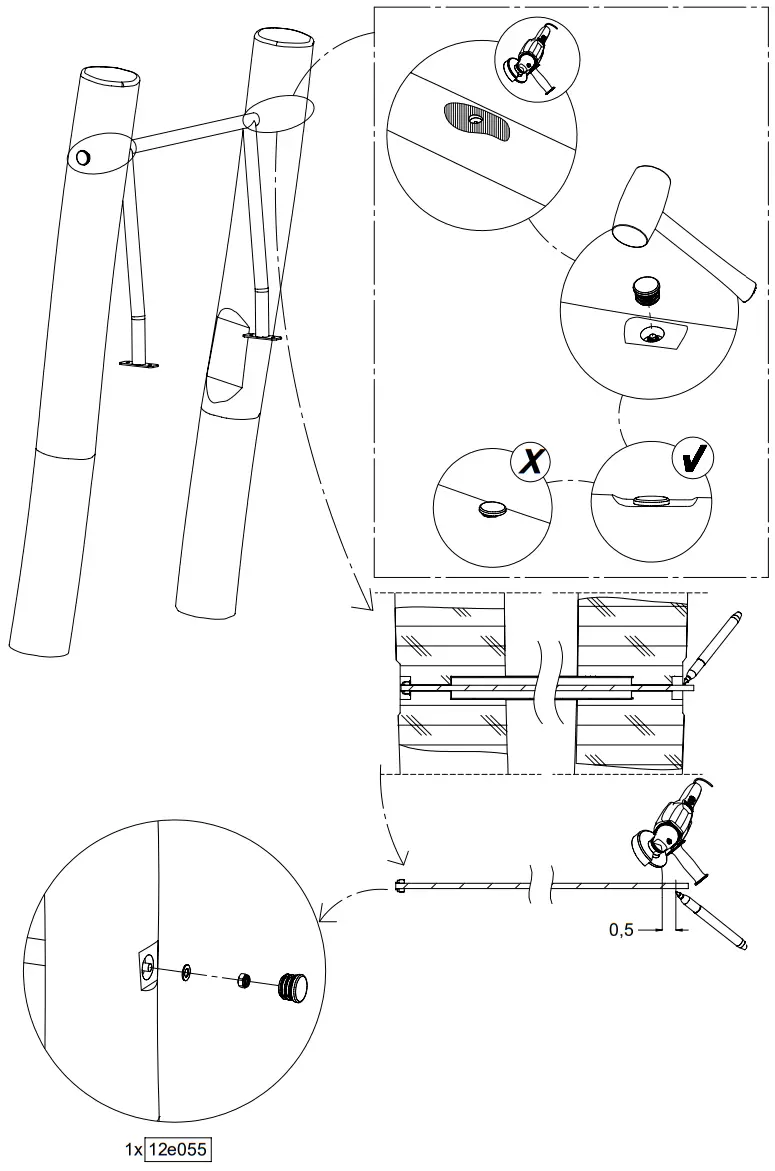 X
✓
0,5
1x 12e055