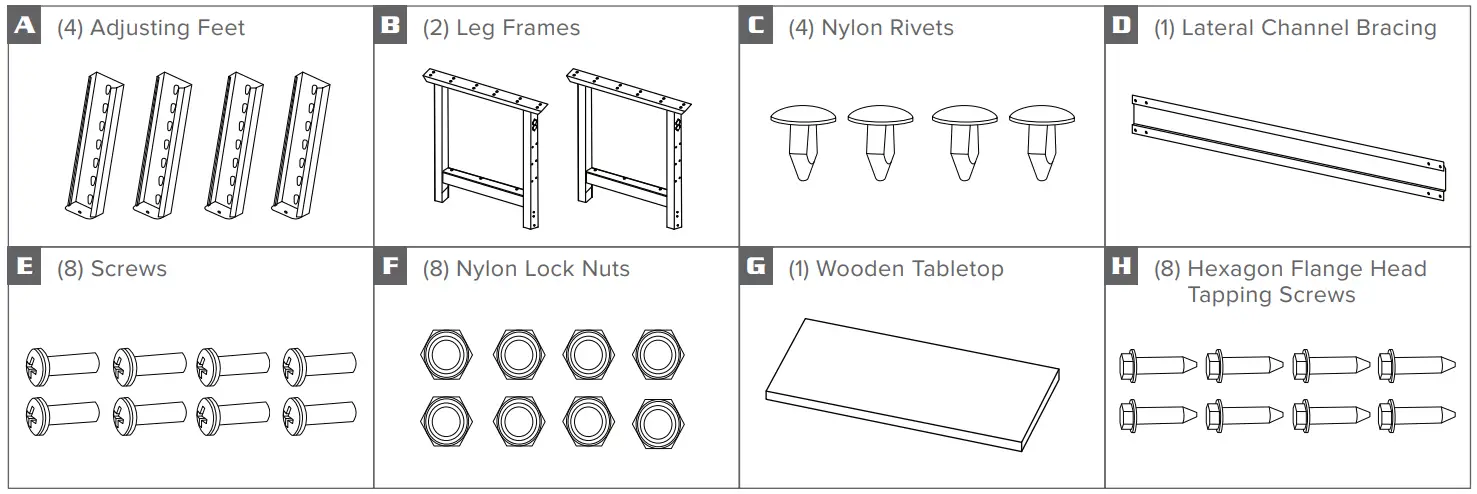 A (4) Adjusting Feet

B (2) Leg Frames

C (4) Nylon Rivets

D (1) Lateral Channel Bracing

E (8) Screws

F (8) Nylon Lock Nuts

G (1) Wooden Tabletop

H (8) Hexagon Flange Head Tapping Screws