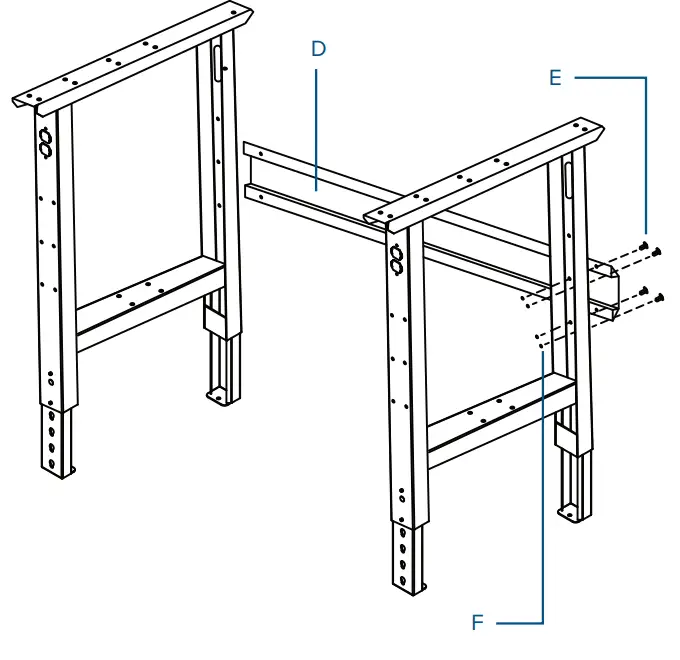 D

E

F