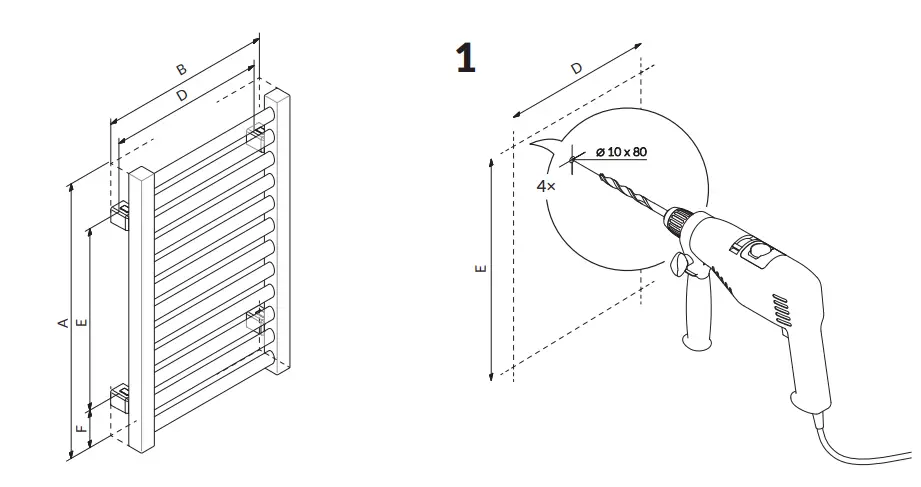 B
D
A
E
F

1
D
ø 10 x 80
4×
E