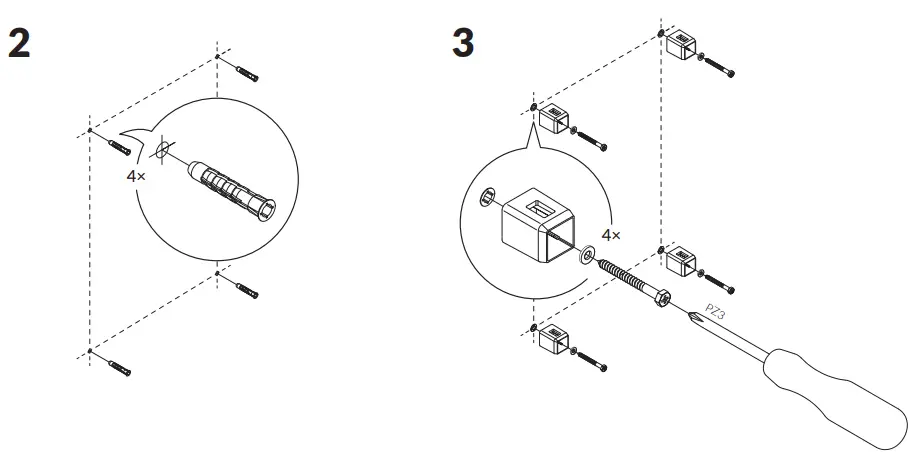 2

4×

3

4×

PZ3