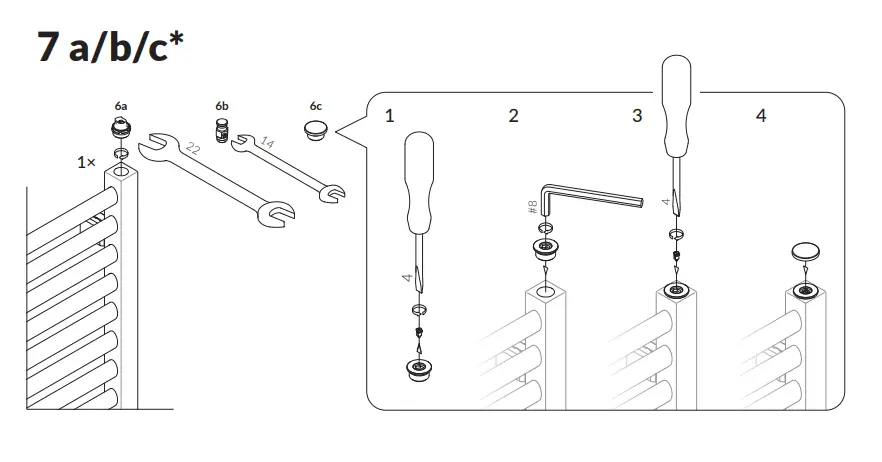 7 a/b/c*

6a
6b
6c
1×
22
14

1
2
3
4

4
#8
4