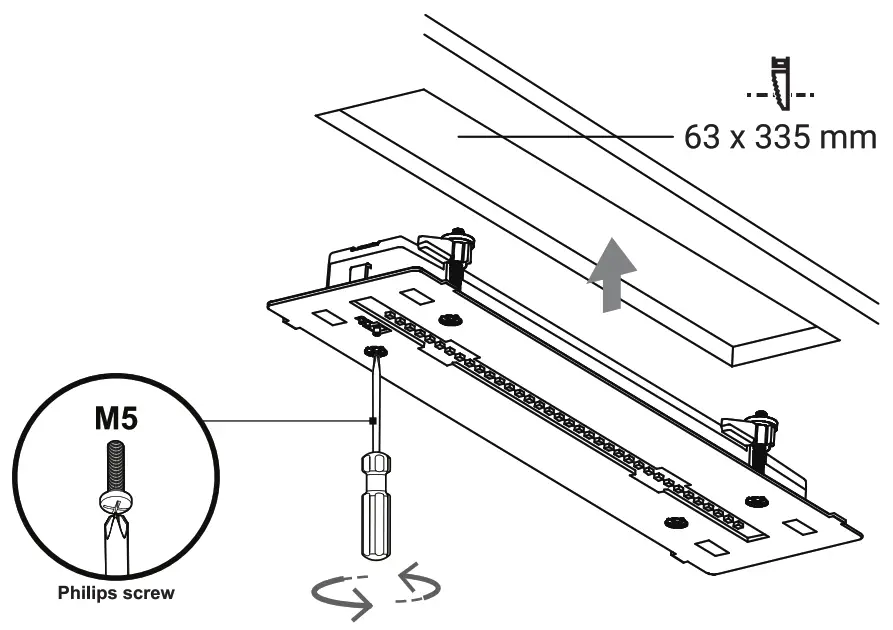 63 x 335 mm

M5

Philips screw