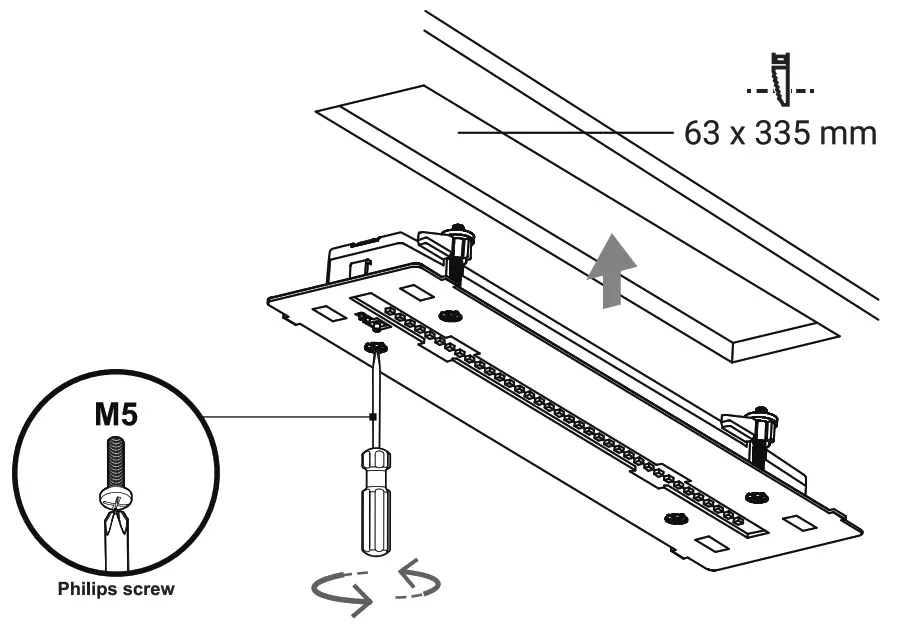 63 x 335 mm

M5

Philips screw